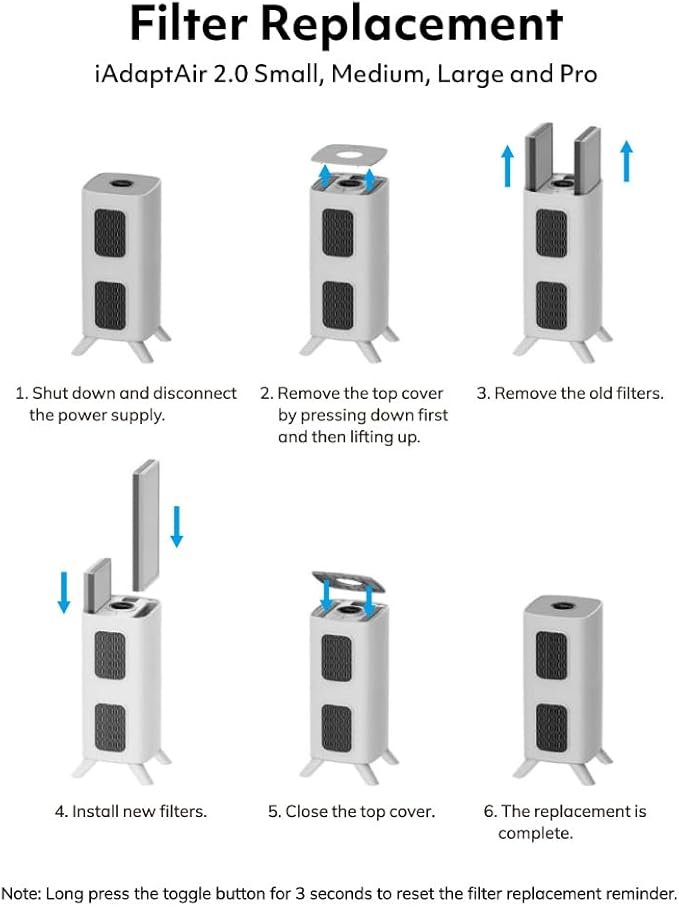 Filter Replacement

iAdaptAir 2.0 Small, Medium, Large and Pro

1. Shut down and disconnect the power supply.

2. Remove the top cover by pressing down first and then lifting up.

3. Remove the old filters.

4. Install new filters.

5. Close the top cover.

6. The replacement is complete.

Note: Long press the toggle button for 3 seconds to reset the filter replacement reminder.